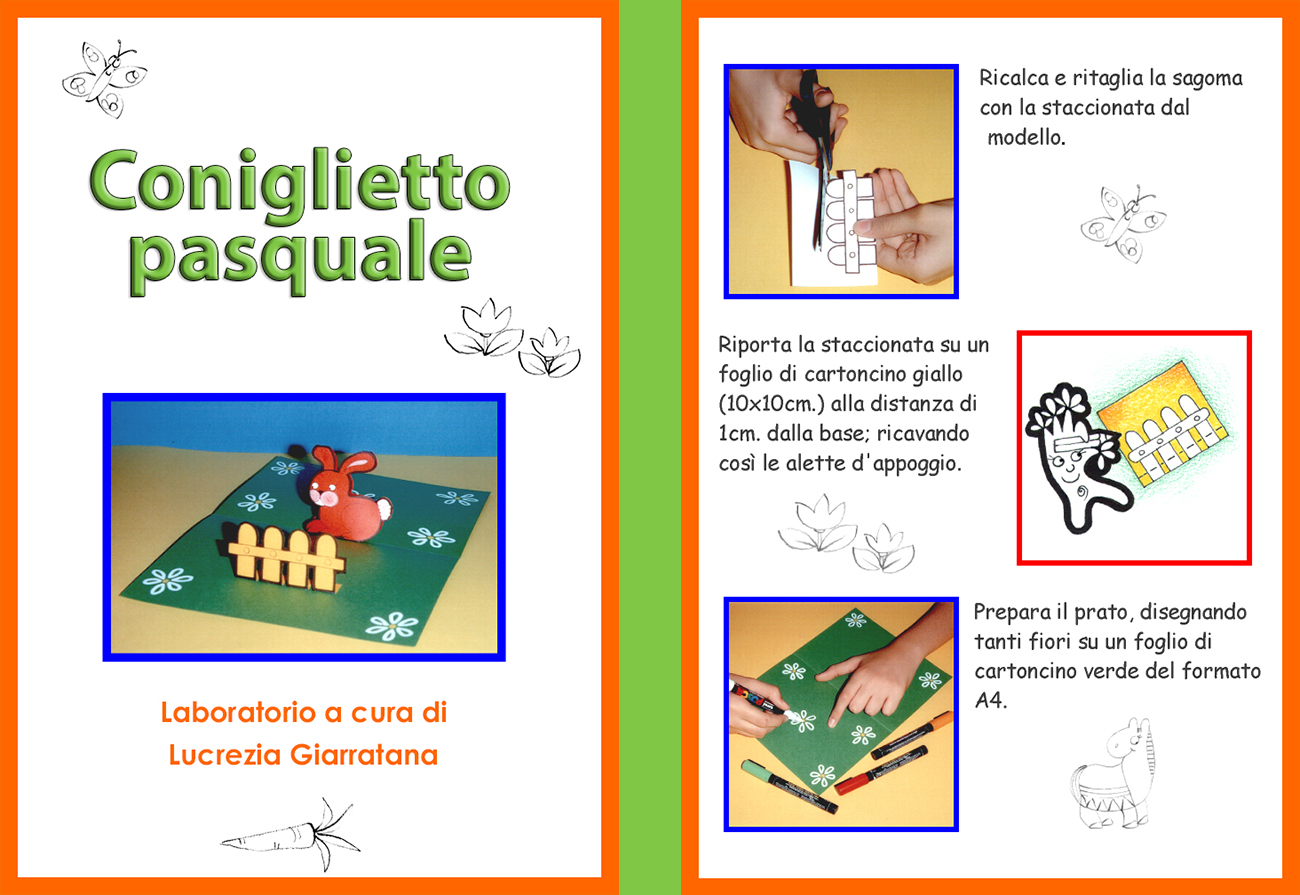 Coniglietto pasquale

Laboratorio a cura di
Lucrezia Giarratana

Ricalca e ritaglia la sagoma con la staccionata dal modello.

Riporta la staccionata su un foglio di cartoncino giallo (10x10cm.) alla distanza di 1cm. dalla base; ricavando così le alette d'appoggio.

Prepara il prato, disegnando tanti fiori su un foglio di cartoncino verde del formato A4.